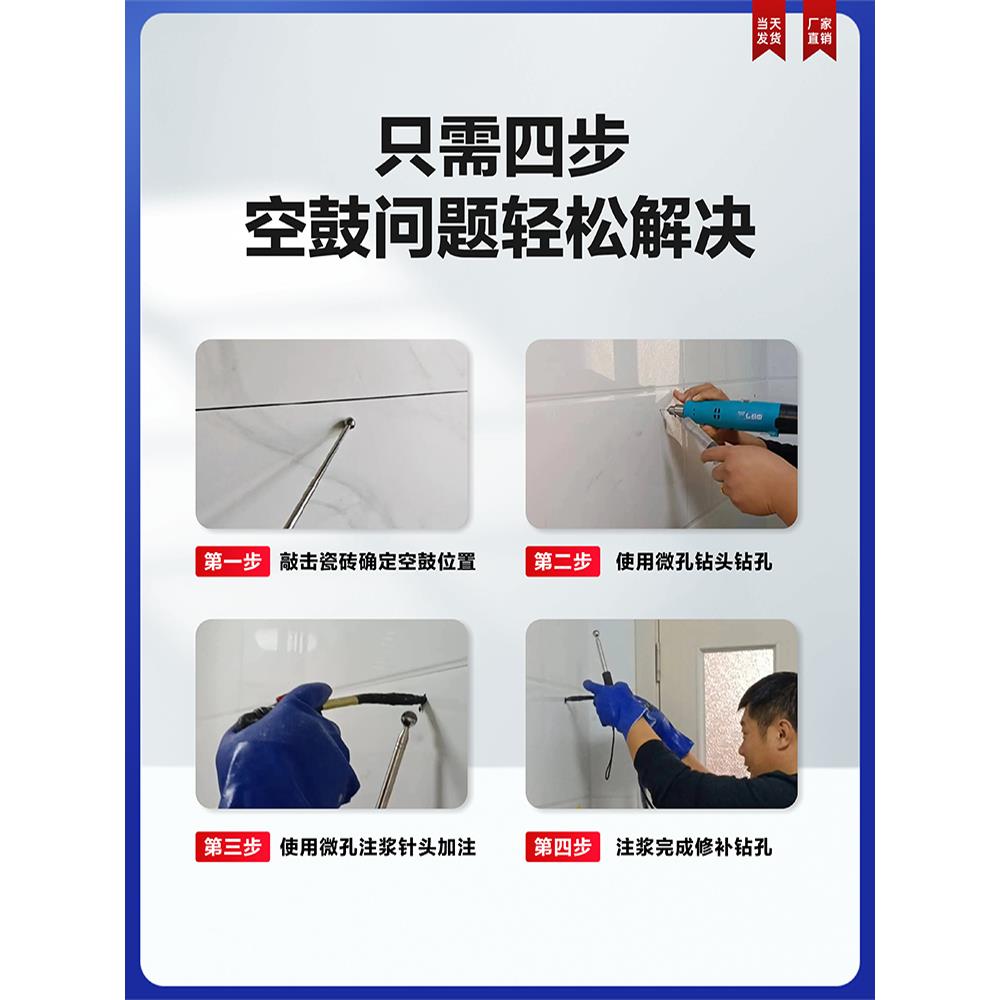 当天发货

厂家直销

只需四步
空鼓问题轻松解决

第一步 敲击瓷砖确定空鼓位置

第二步 使用微孔钻头钻孔

第三步 使用微孔注浆针头加注

第四步 注浆完成修补钻孔